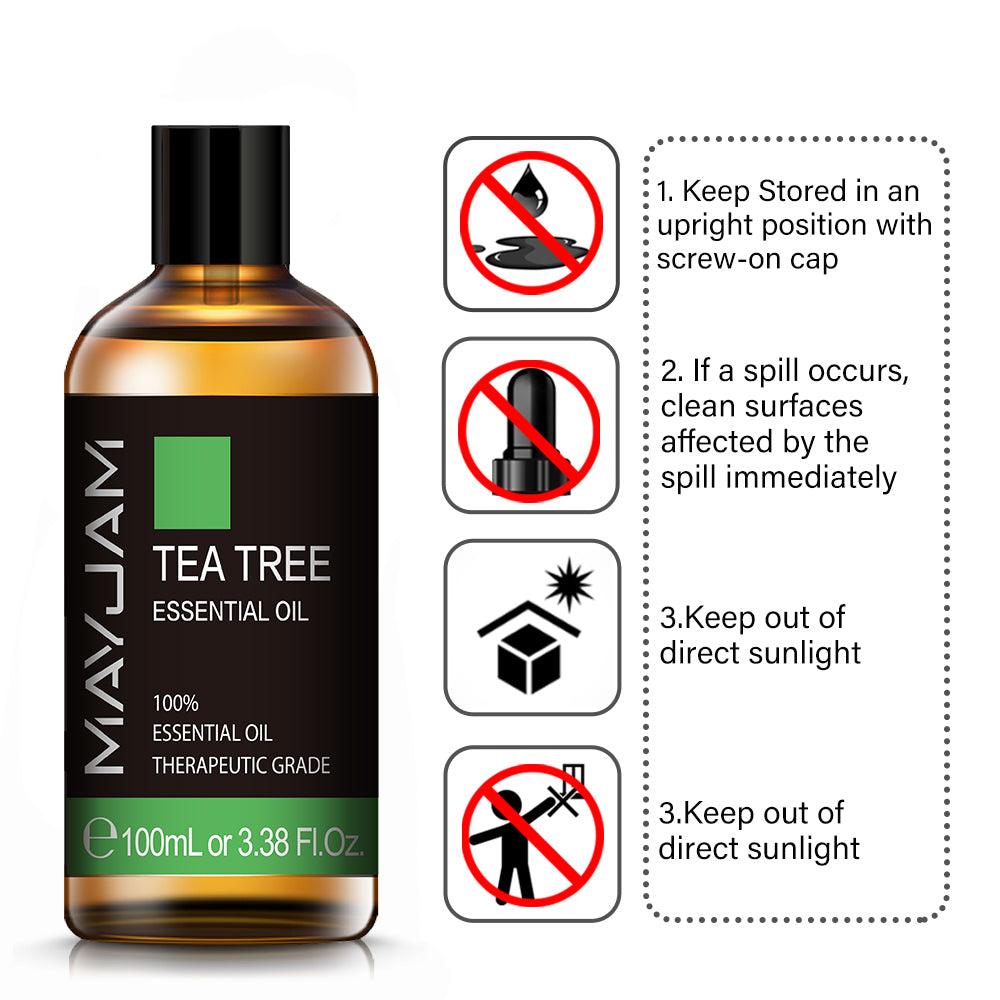 MAYJAM

TEA TREE
ESSENTIAL OIL

100%
ESSENTIAL OIL
THERAPEUTIC GRADE

℮100mL or 3.38 Fl.Oz.

1. Keep Stored in an upright position with screw-on cap

2. If a spill occurs, clean surfaces affected by the spill immediately

3.Keep out of direct sunlight

3.Keep out of direct sunlight